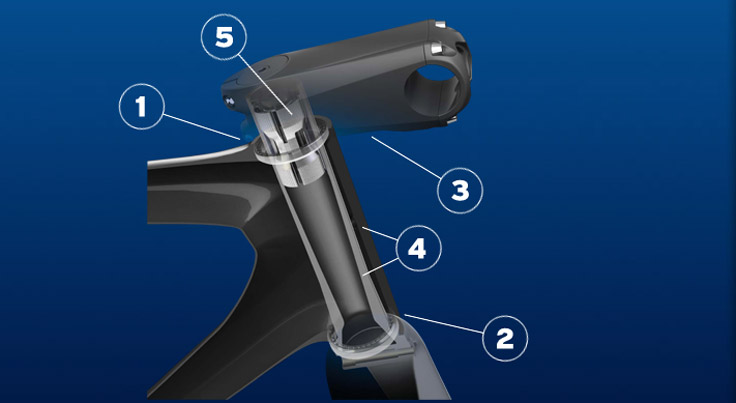 5
1
3
4
2